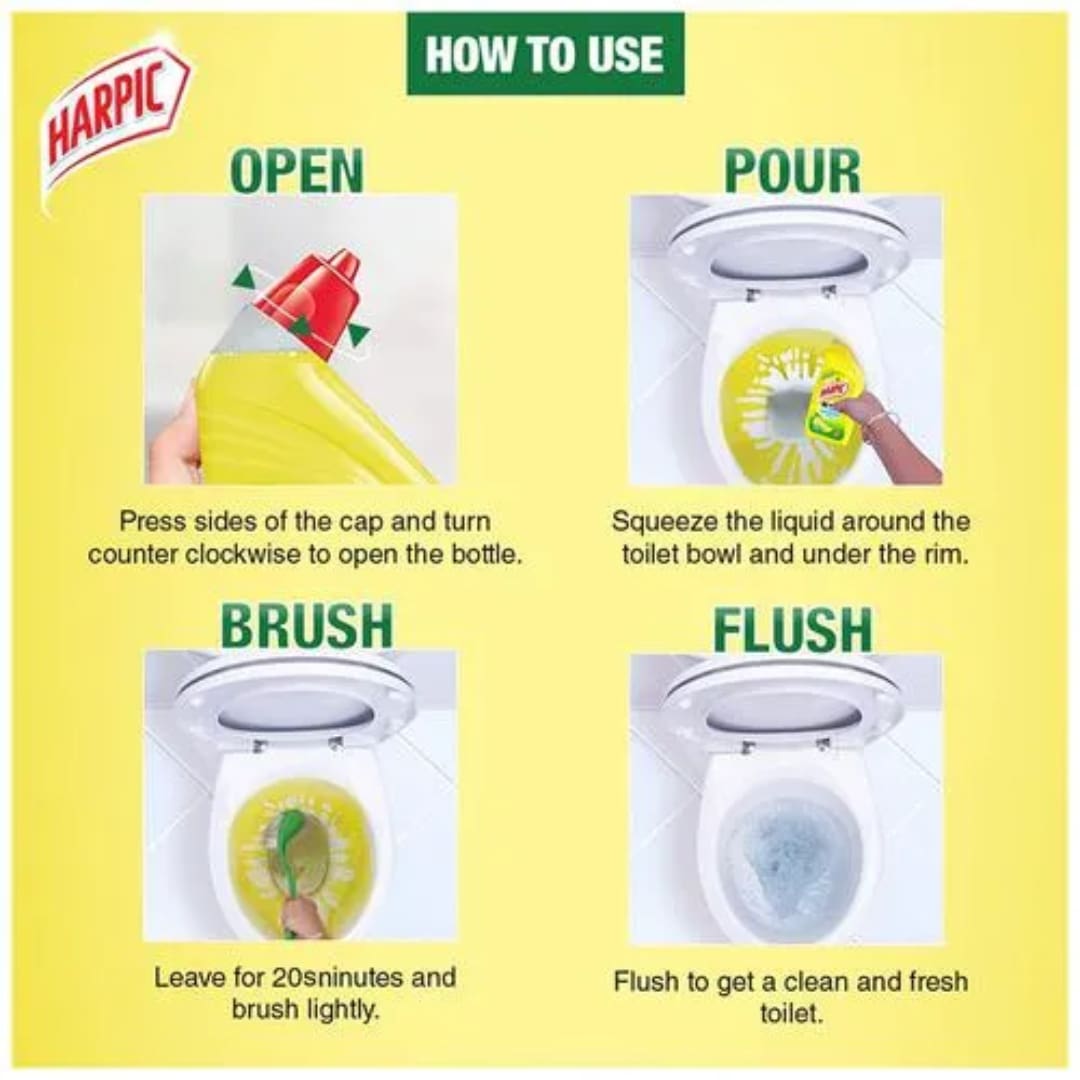 HARPIC

HOW TO USE

OPEN

Press sides of the cap and turn counter clockwise to open the bottle.

POUR

Squeeze the liquid around the toilet bowl and under the rim.

BRUSH

Leave for 20sninutes and brush lightly.

FLUSH

Flush to get a clean and fresh toilet.