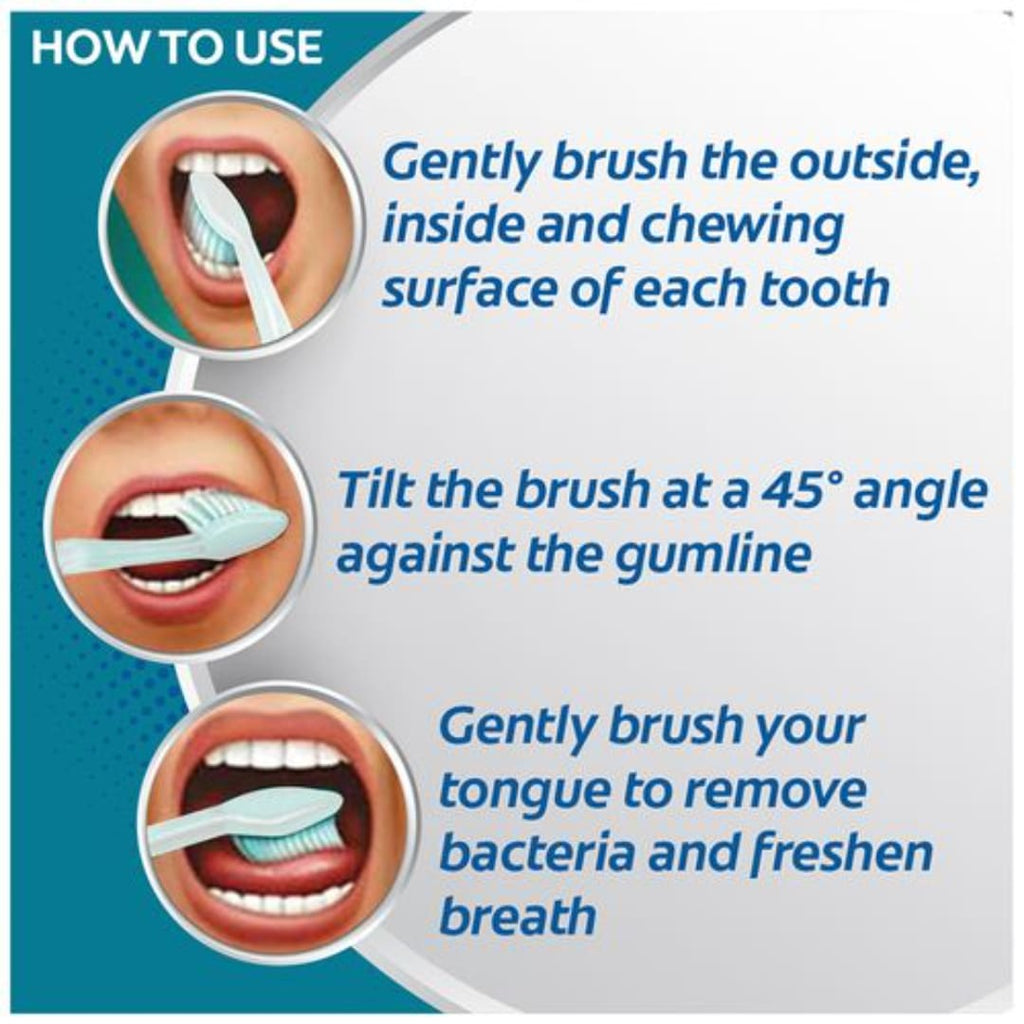 HOW TO USE

Gently brush the outside, inside and chewing surface of each tooth

Tilt the brush at a 45° angle against the gumline

Gently brush your tongue to remove bacteria and freshen breath