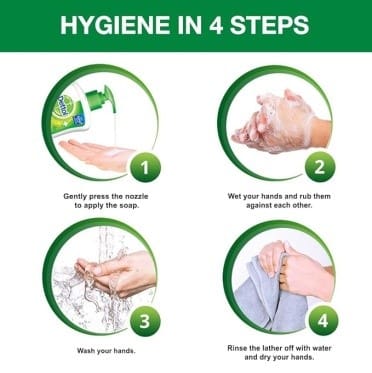 HYGIENE IN 4 STEPS

Dettol

1

Gently press the nozzle to apply the soap.

2

Wet your hands and rub them against each other.

3

Wash your hands.

4

Rinse the lather off with water and dry your hands.